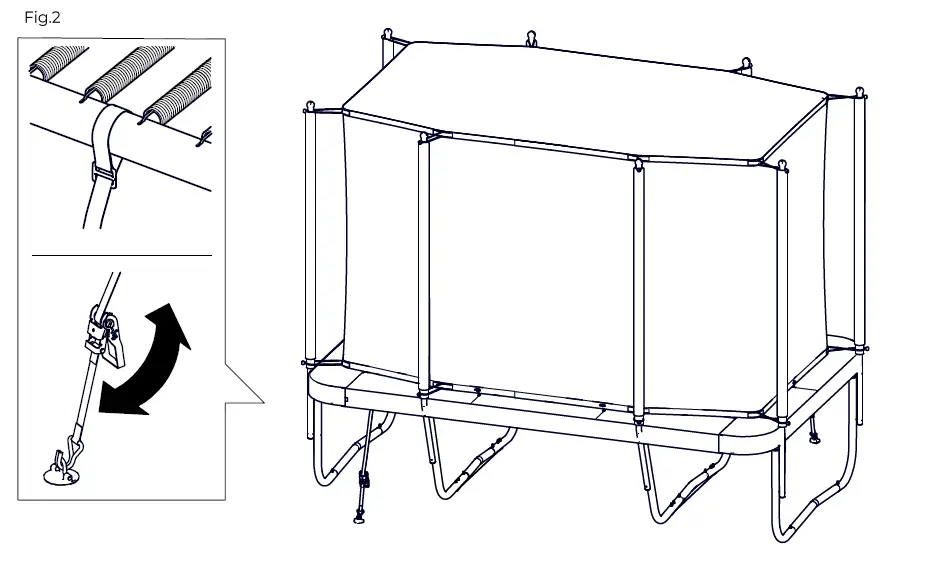 Fig.2