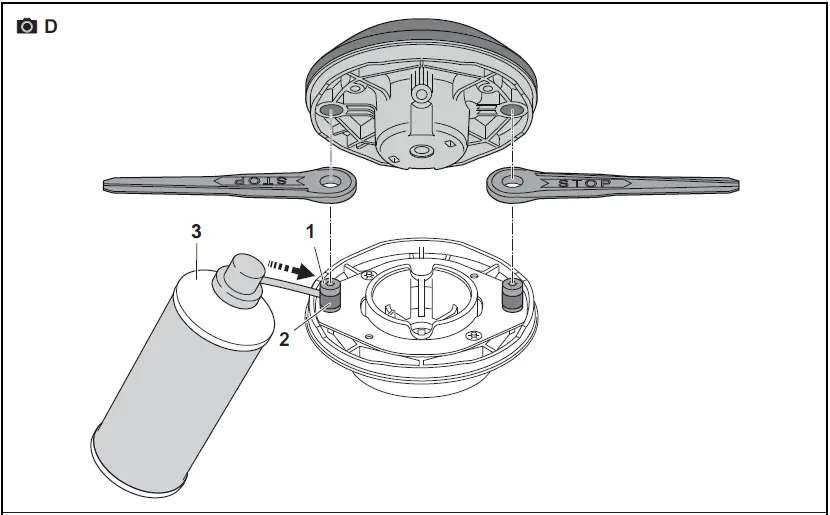 D

STOP

STOP

3

1

2