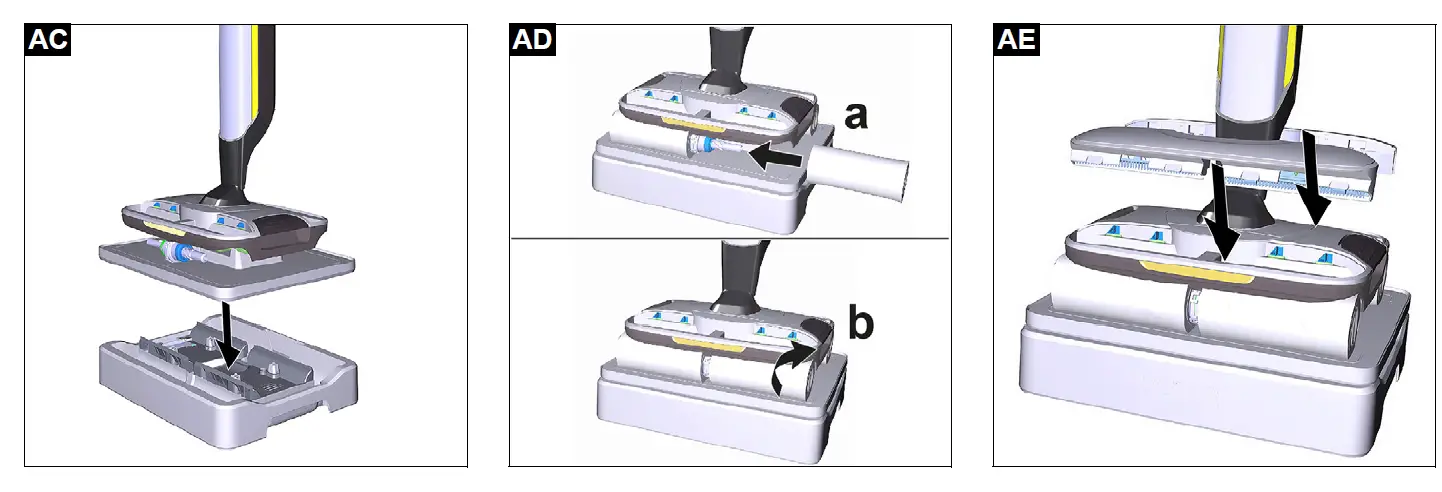 AC

AD

a

b

AE