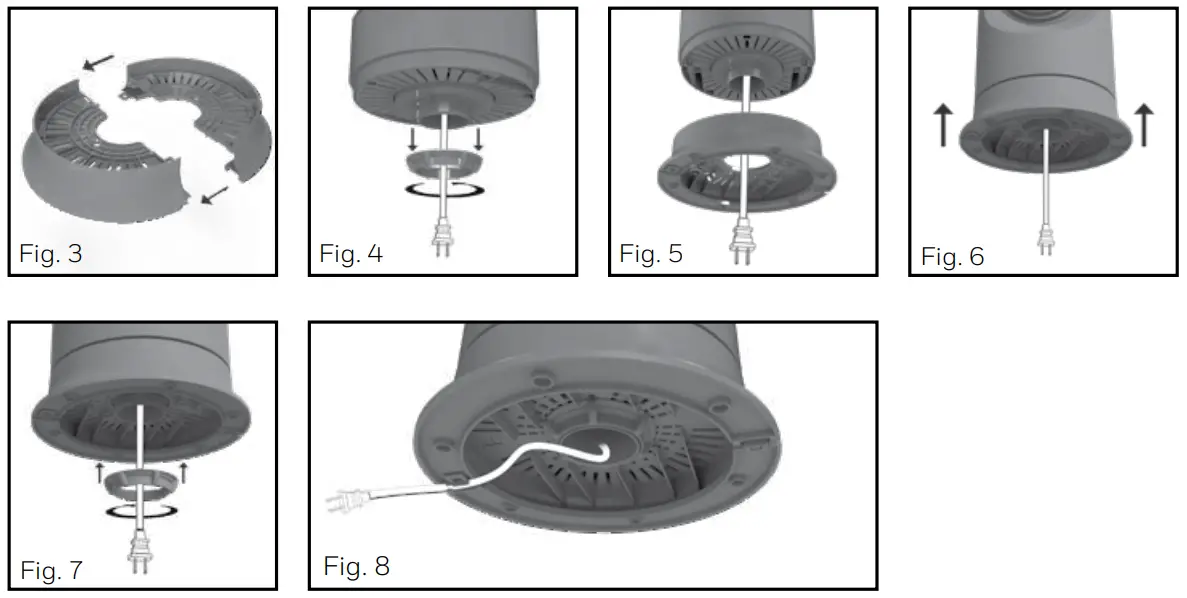 Fig. 3

Fig. 4

Fig. 5

Fig. 6

Fig. 7

Fig. 8