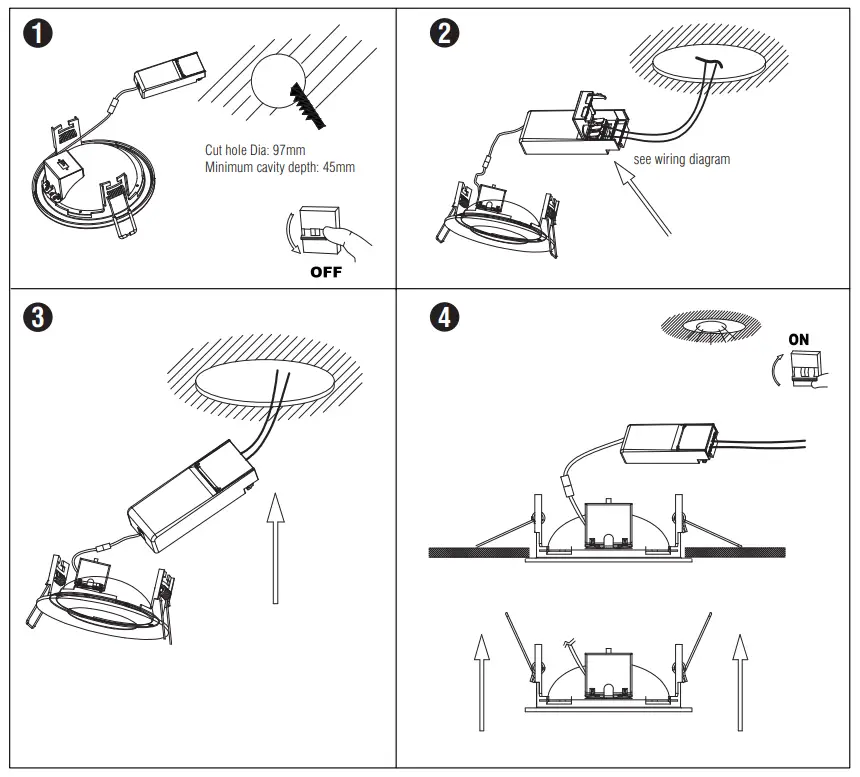 1

Cut hole Dia: 97mm
Minimum cavity depth: 45mm

OFF

2

see wiring diagram

3

4

ON