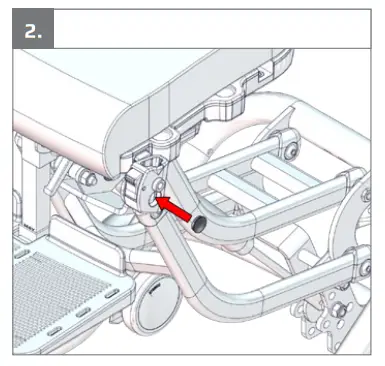 2.