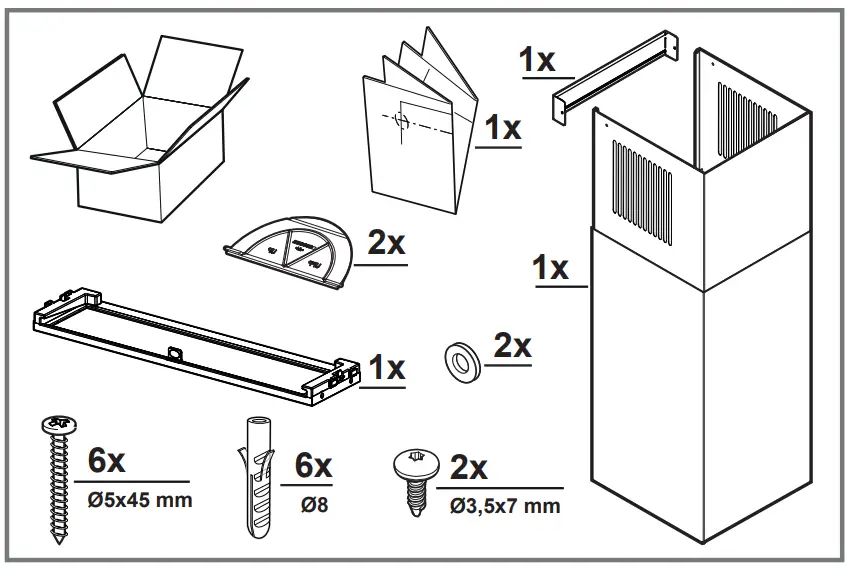 1x

1x

2x

1x

1x

2x

6x
Ø5x45 mm

6x
Ø8

2x
Ø3,5x7 mm