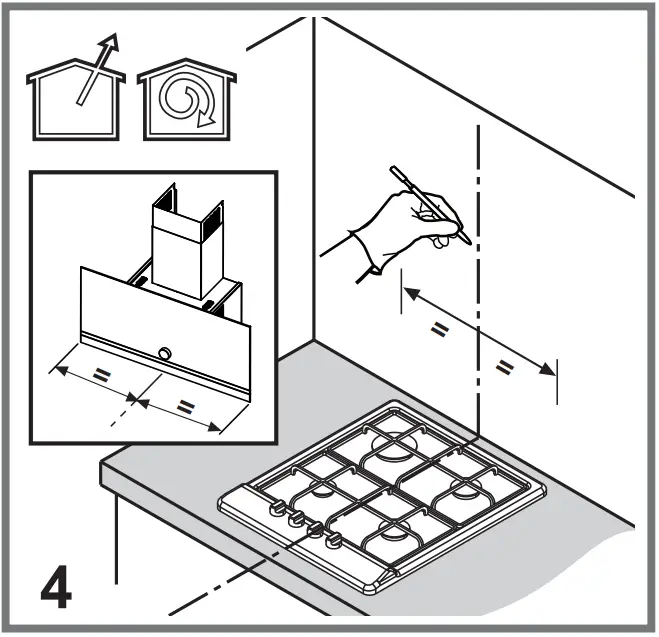 =
=
=
=
4