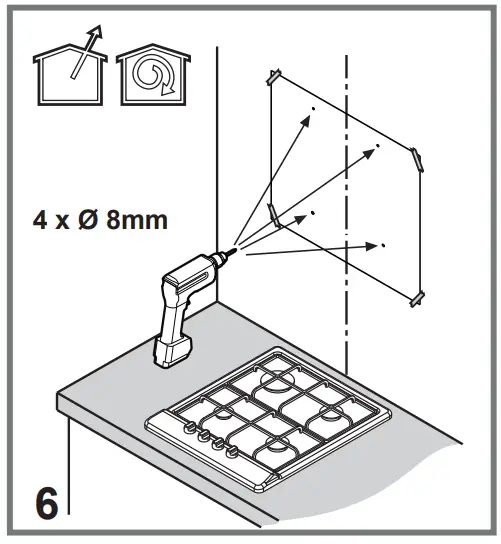 4 x Ø 8mm

6