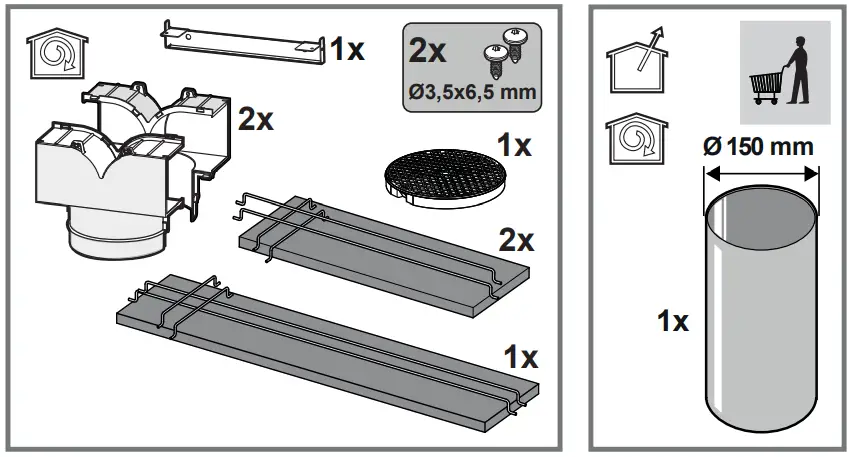 1x

2x
Ø3,5x6,5 mm

2x

1x

2x

1x

Ø 150 mm

1x