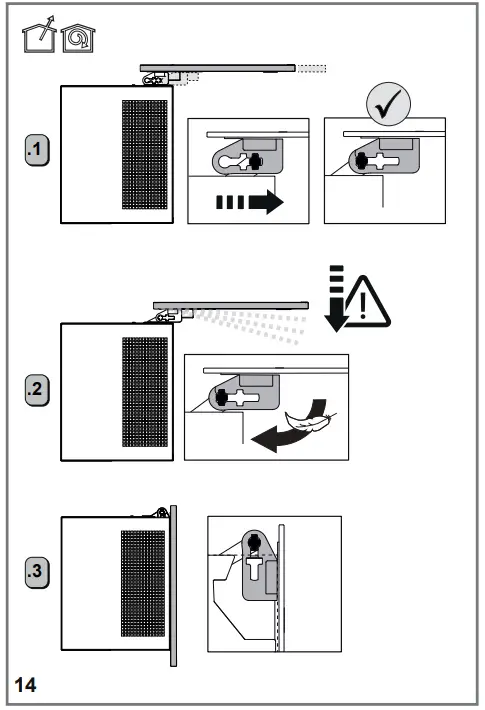 .1

.2

.3

14