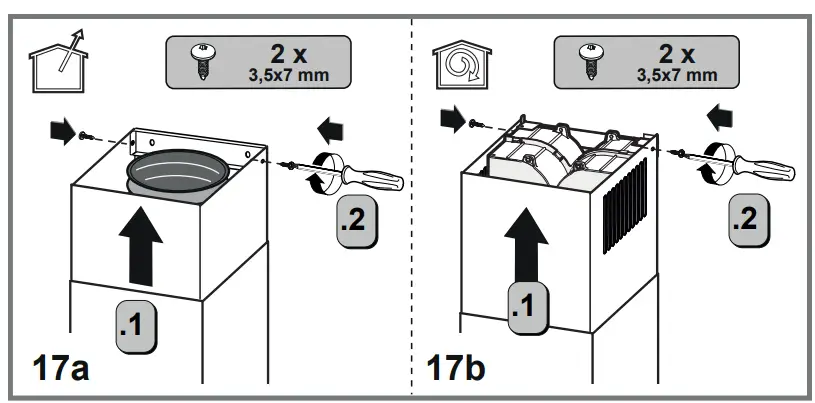 2 x
3,5x7 mm

.2

.1

17a

2 x
3,5x7 mm

.2

.1

17b