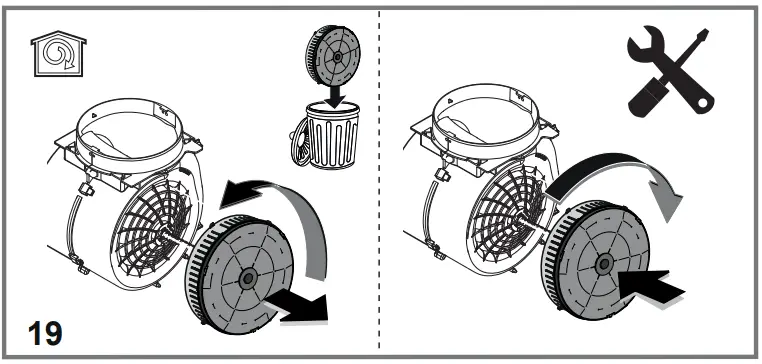 19