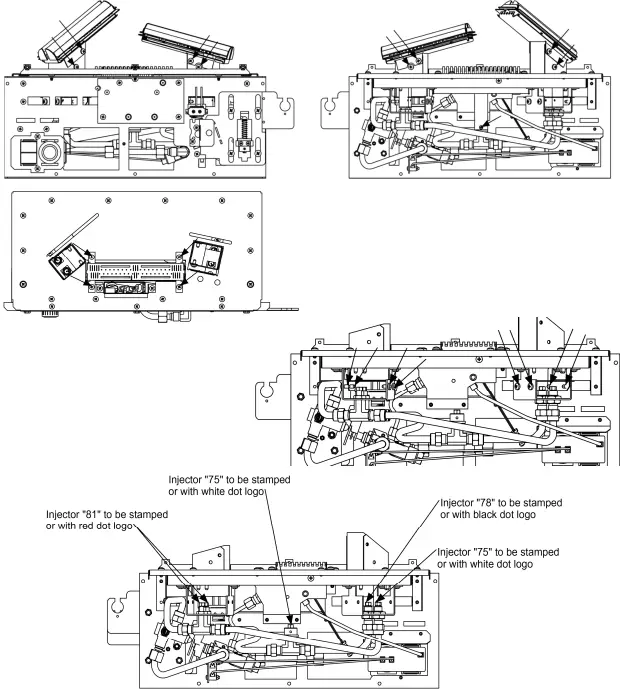 Injector "75" to be stamped or with white dot logo

Injector "81" to be stamped or with red dot logo

Injector "78" to be stamped or with black dot logo

Injector "75" to be stamped or with white dot logo