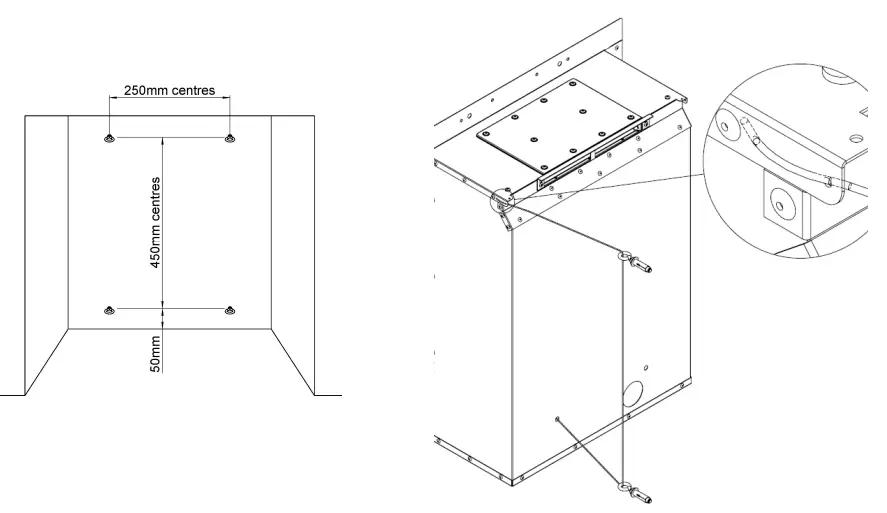 250mm centres

450mm centres

50mm