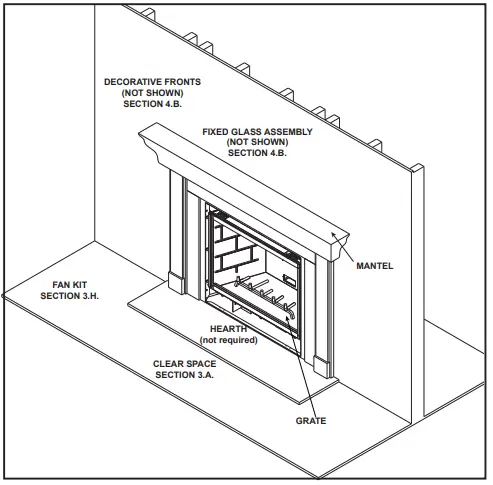 DECORATIVE FRONTS
(NOT SHOWN)
SECTION 4.B.

FIXED GLASS ASSEMBLY
(NOT SHOWN)
SECTION 4.B.

MANTEL

FAN KIT
SECTION 3.H.

HEARTH
(not required)

CLEAR SPACE
SECTION 3.A.

GRATE