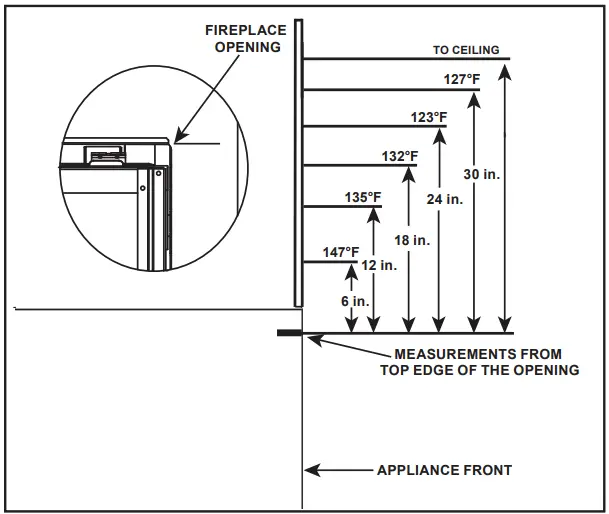 FIREPLACE OPENING

TO CEILING

127°F

123°F

132°F

135°F

147°F

30 in.

24 in.

18 in.

12 in.

6 in.

MEASUREMENTS FROM TOP EDGE OF THE OPENING

APPLIANCE FRONT