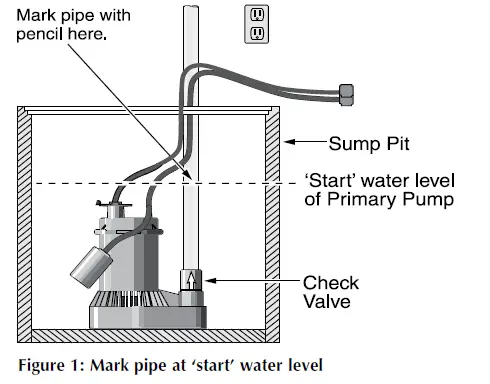 Mark pipe with pencil here.

Sump Pit

'Start' water level of Primary Pump

Check Valve

Figure 1: Mark pipe at 'start' water level