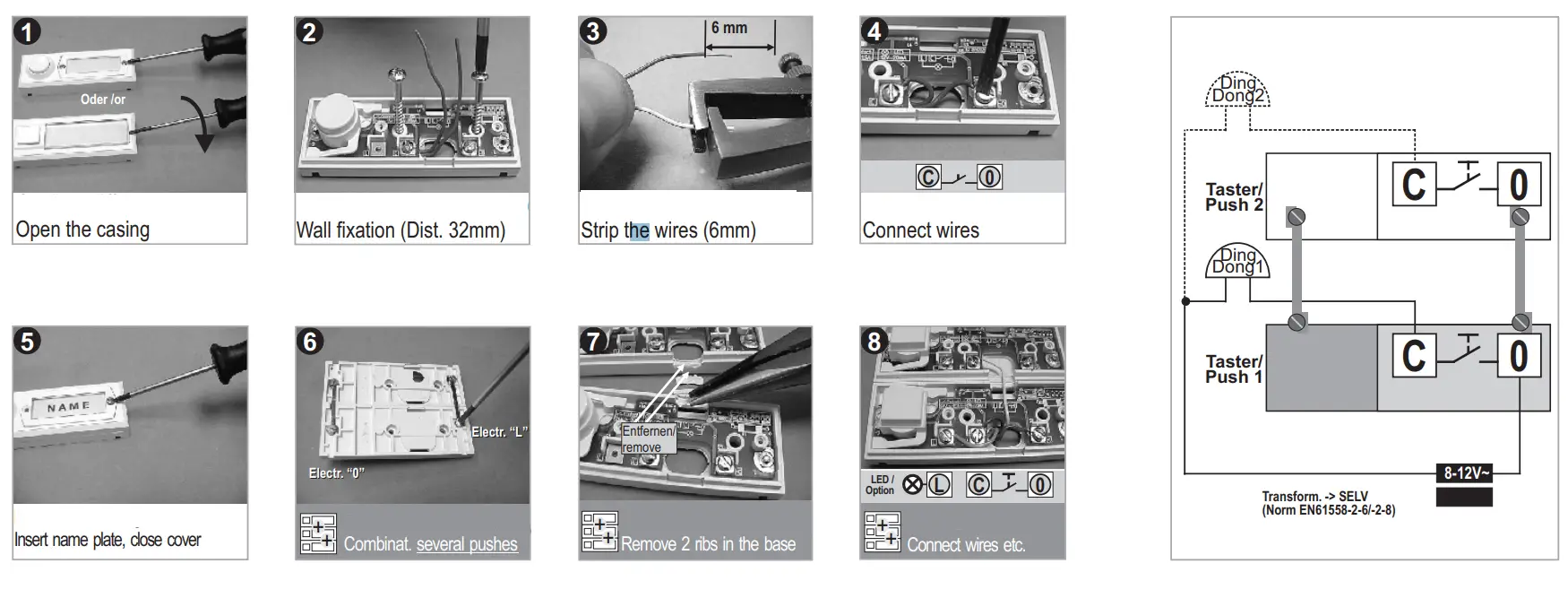 1
Oder /or
Open the casing

2
Wall fixation (Dist. 32mm)

3
6 mm
Strip the wires (6mm)

4
C 0
Connect wires

5
NAME
Insert name plate, close cover

6
Electr. "L"
Electr. "0"
Combinat. several pushes

7
Entfernen/ remove
Remove 2 ribs in the base

8
LED / Option L C 0
Connect wires etc.

Ding Dong2
Taster/ Push 2
C 0
Ding Dong1
Taster/ Push 1
C 0
8-12V~
Transform. -> SELV
(Norm EN61558-2-6/-2-8)