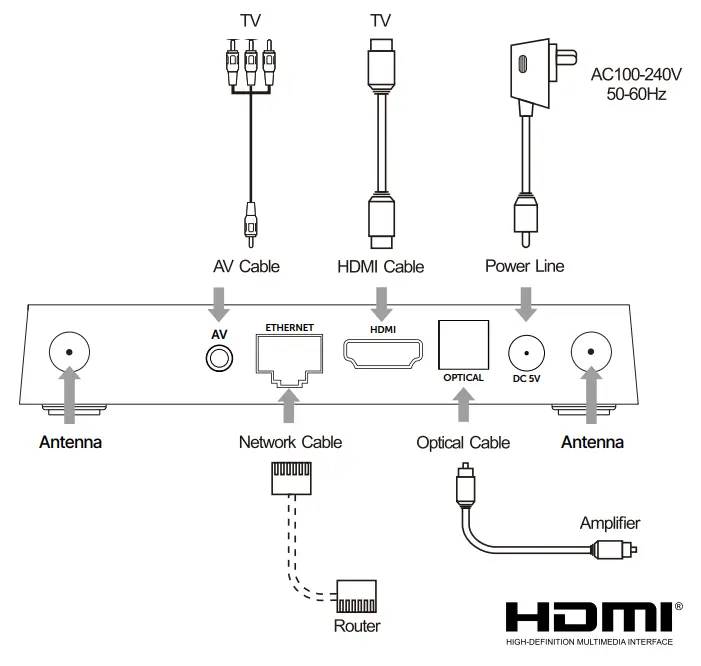 TV
TV
AC100-240V
50-60Hz
AV Cable
HDMI Cable
Power Line
AV
ETHERNET
HDMI
OPTICAL
DC 5V
Antenna
Network Cable
Optical Cable
Antenna
Amplifier
Router
HDMI®
HIGH-DEFINITION MULTIMEDIA INTERFACE