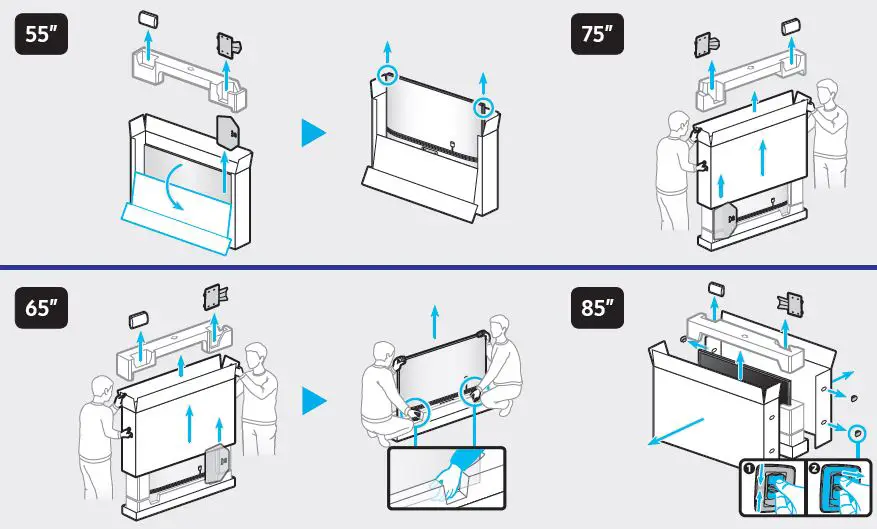 55″

75″

65″

85″

1

2