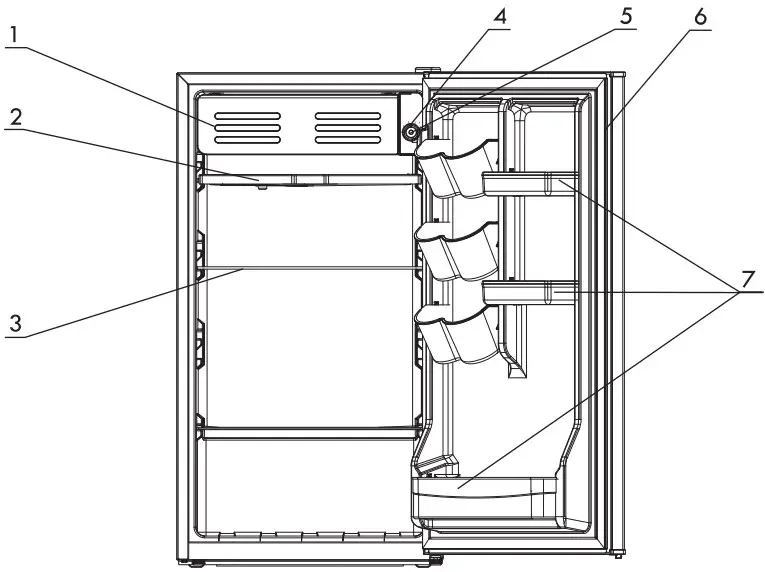 1
2
3
4
5
6
7