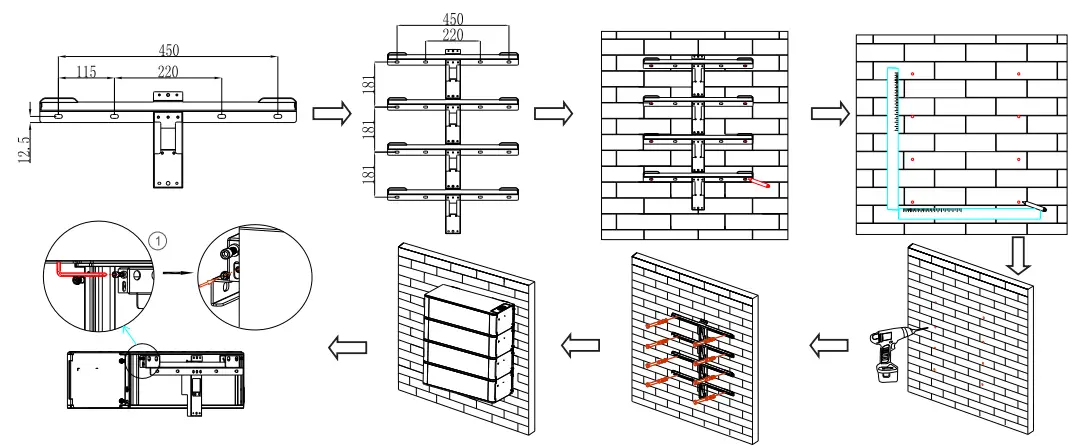 450
115
220
12.5

450
220
181
181
181

①