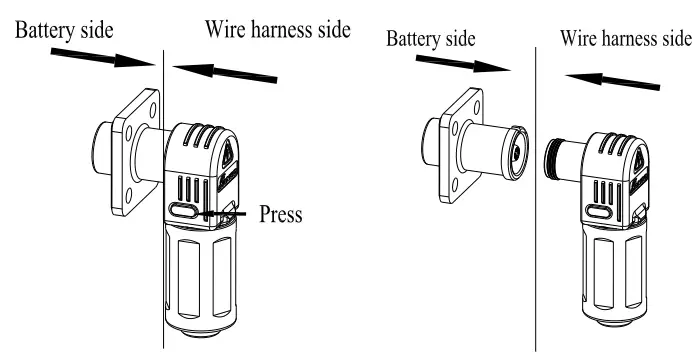 Battery side
Wire harness side
Press
Battery side
Wire harness side