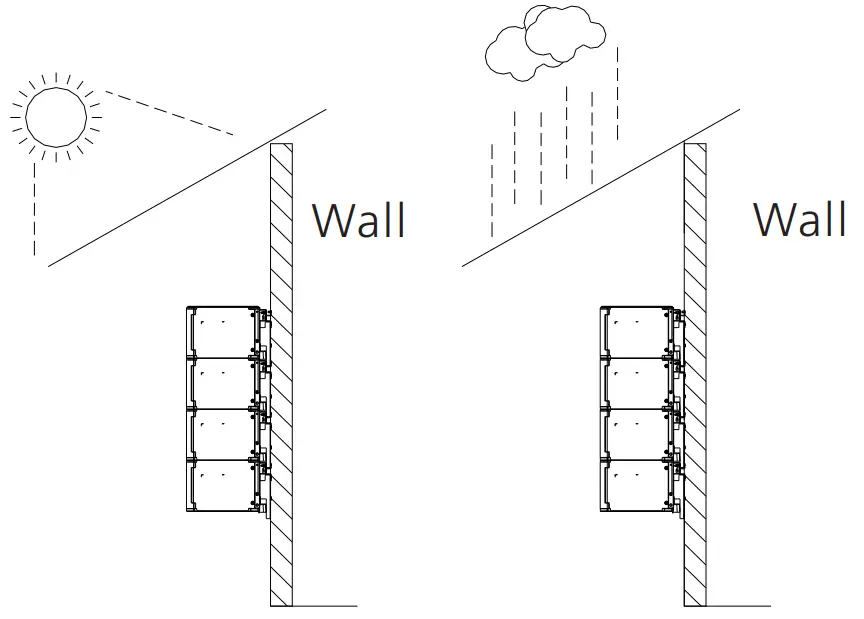 Wall

Wall