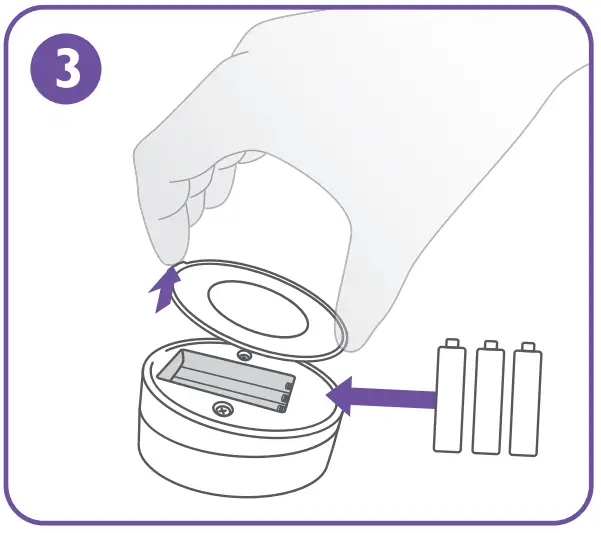 3