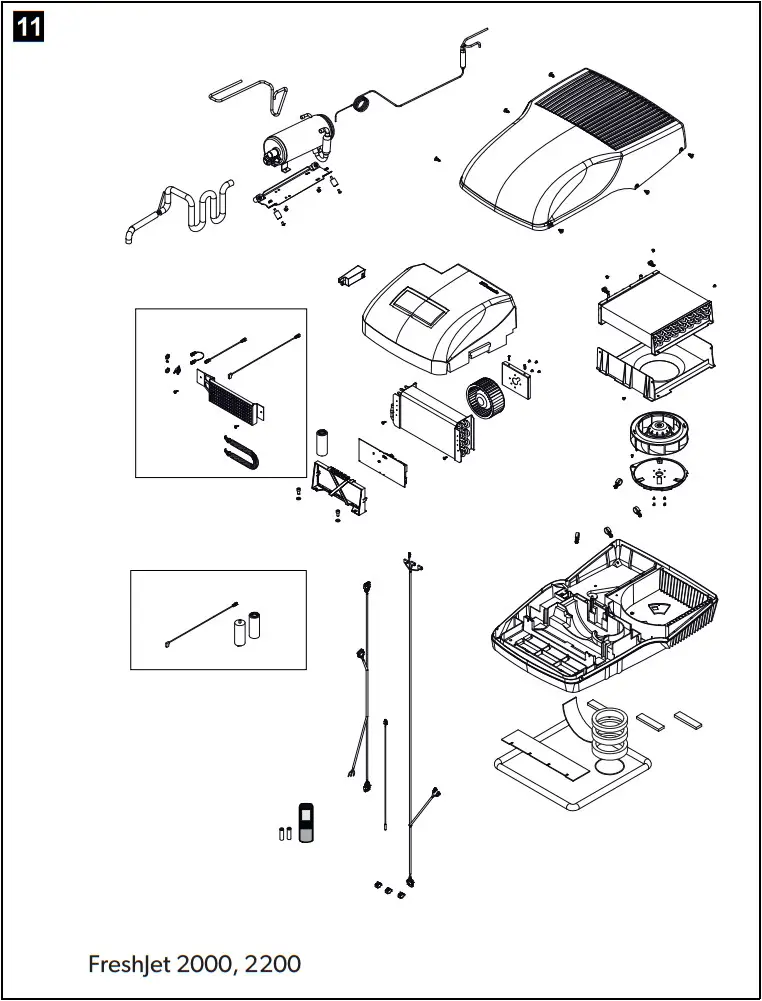 11

FreshJet 2000, 2200