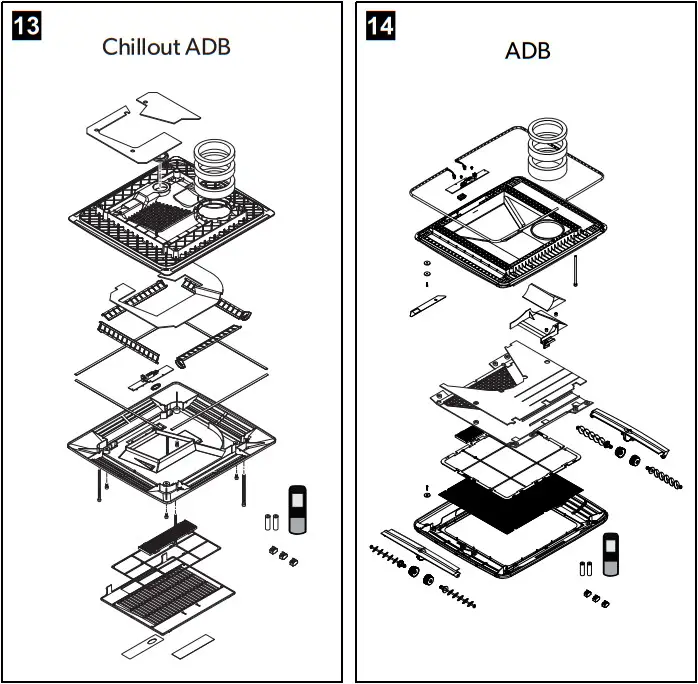 13

Chillout ADB

14

ADB