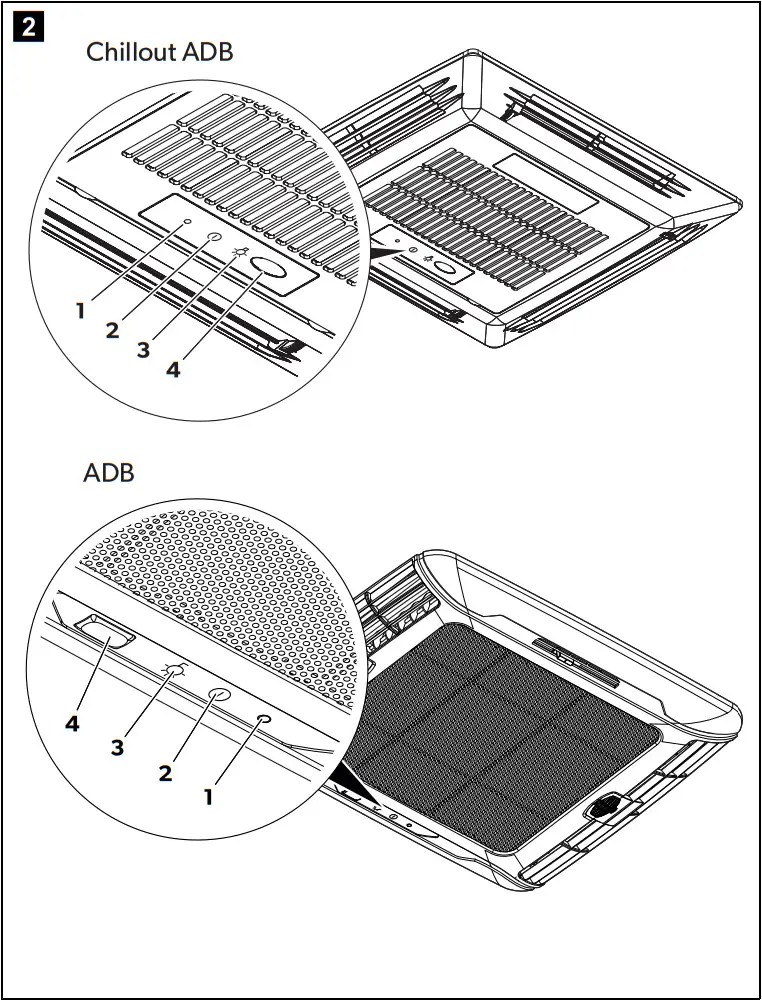 2

Chillout ADB

1
2
3
4

ADB

4
3
2
1