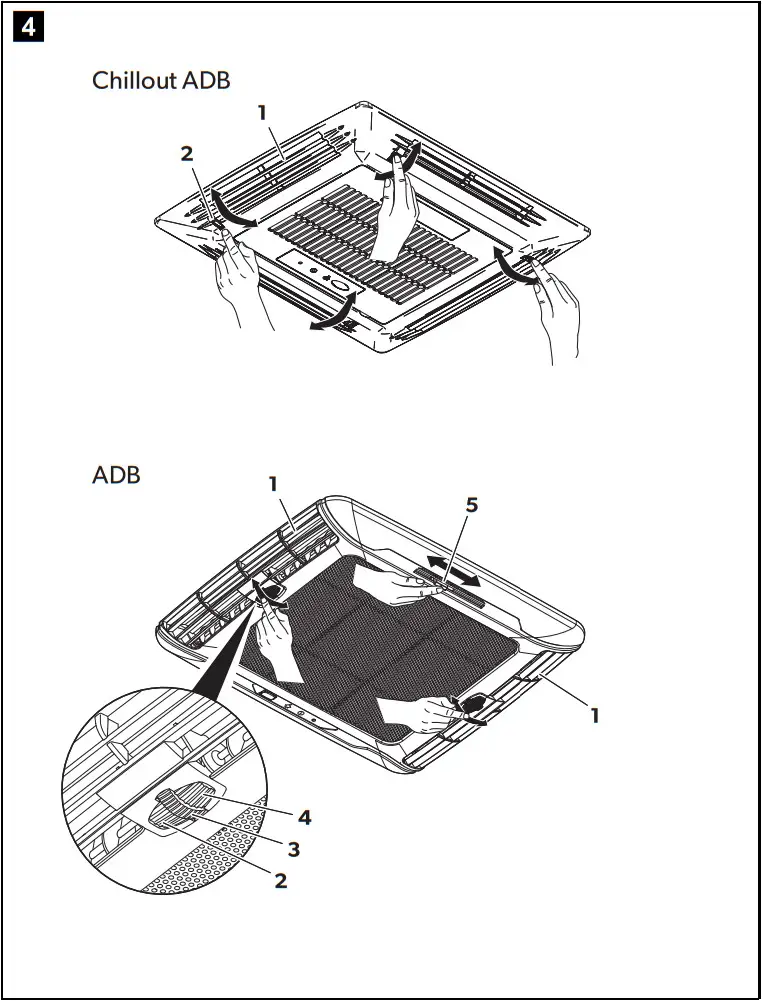 4

Chillout ADB

1

2

ADB

1

5

1

4

3

2