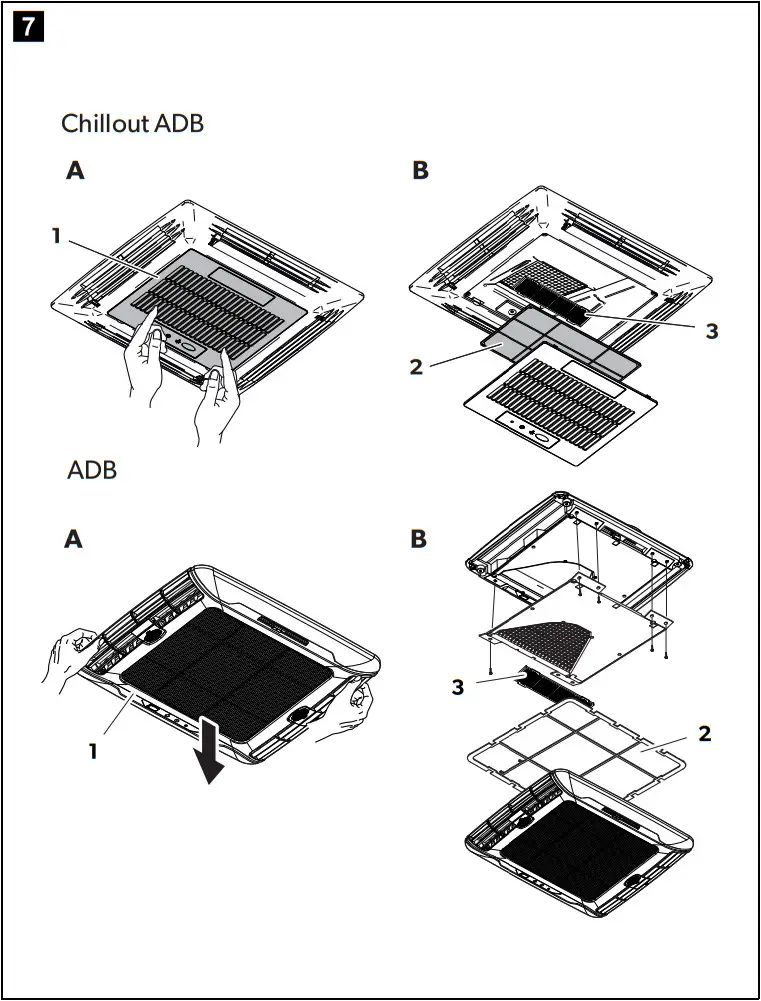 7

Chillout ADB

A

1

B

3

2

ADB

A

1

B

3

2