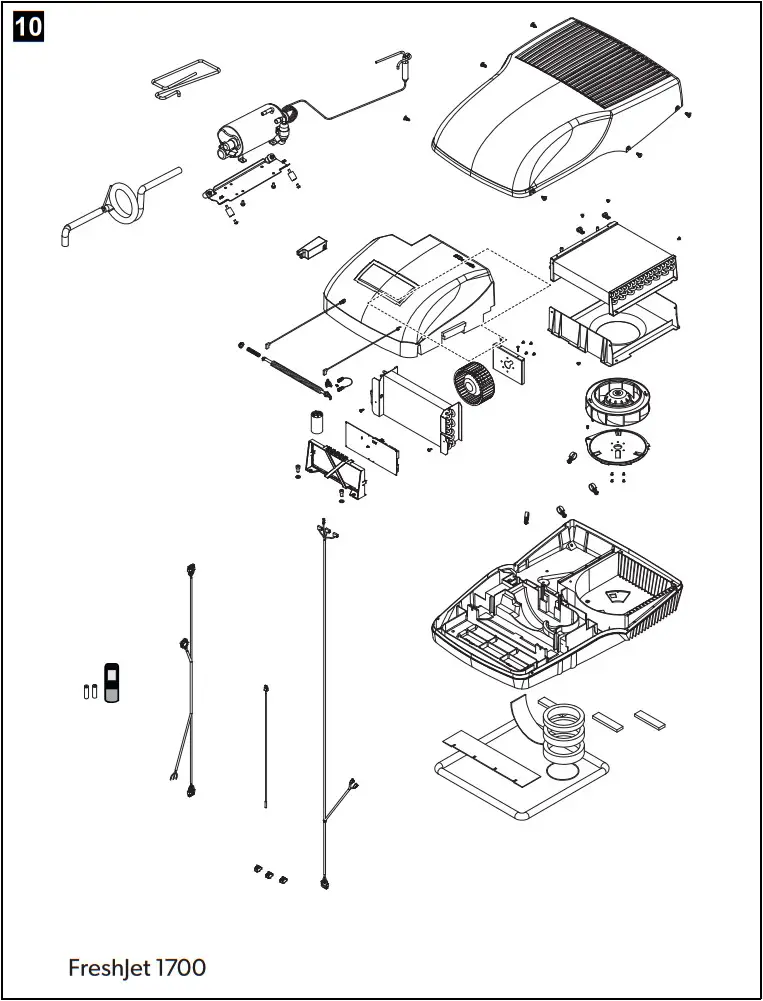 10

FreshJet 1700