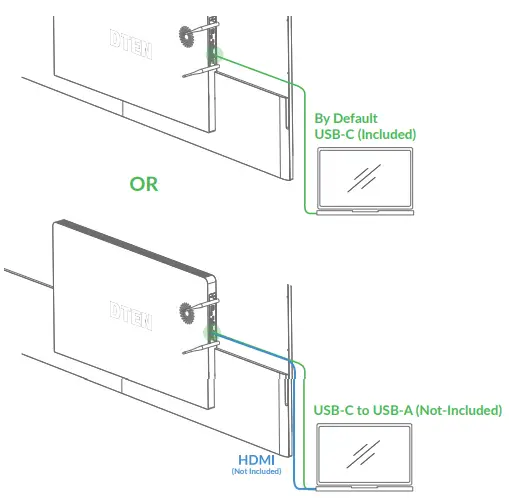 DTEN

By Default
USB-C (Included)

OR

DTEN

USB-C to USB-A (Not-Included)

HDMI
(Not Included)