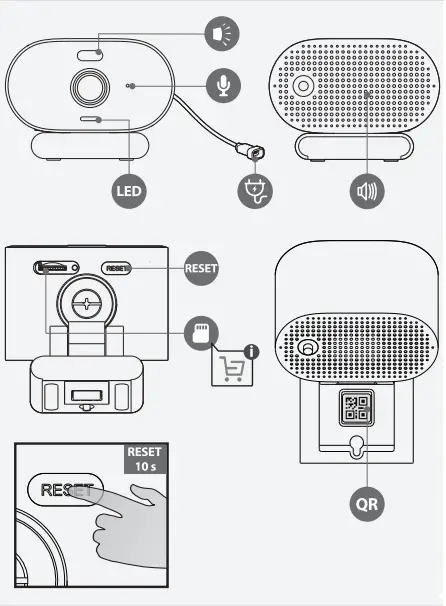 LED

RESET

RESET

RESET
10 s

RESET

QR