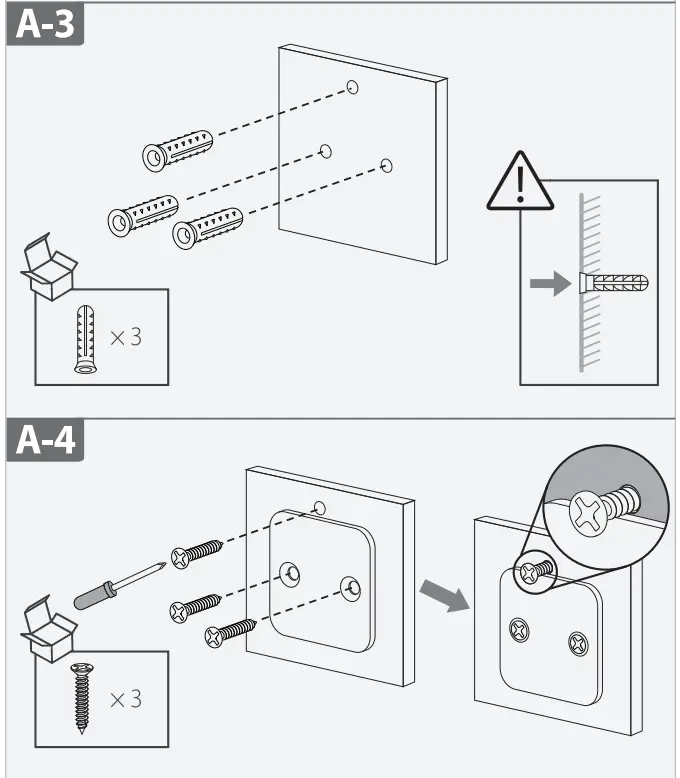 A-3

×3

A-4

×3