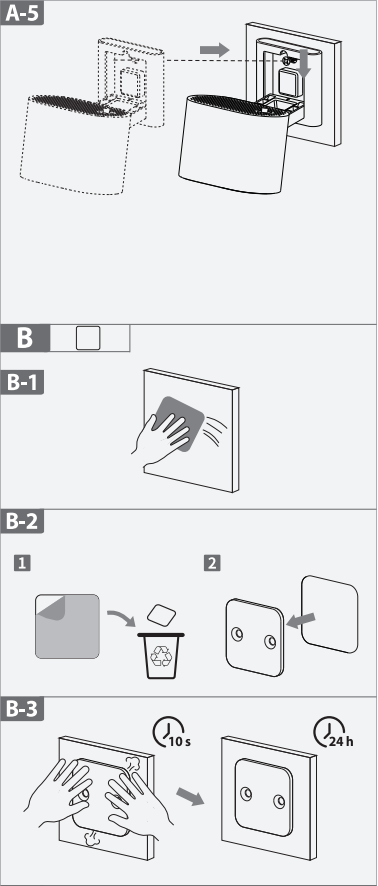 A-5

B

B-1

B-2

1

2

B-3

10 s

24 h