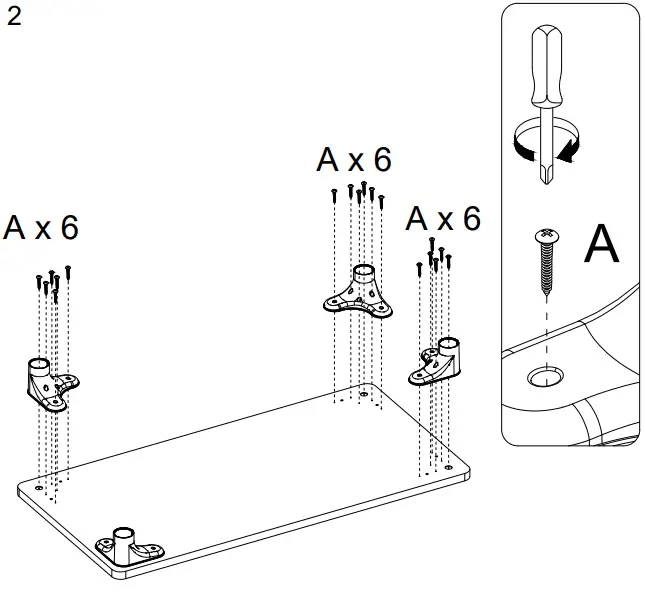 2

A x 6

A x 6

A x 6

A