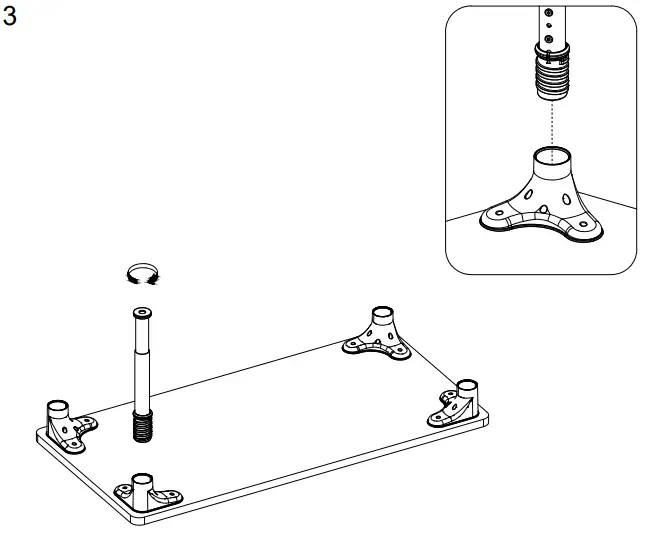 3