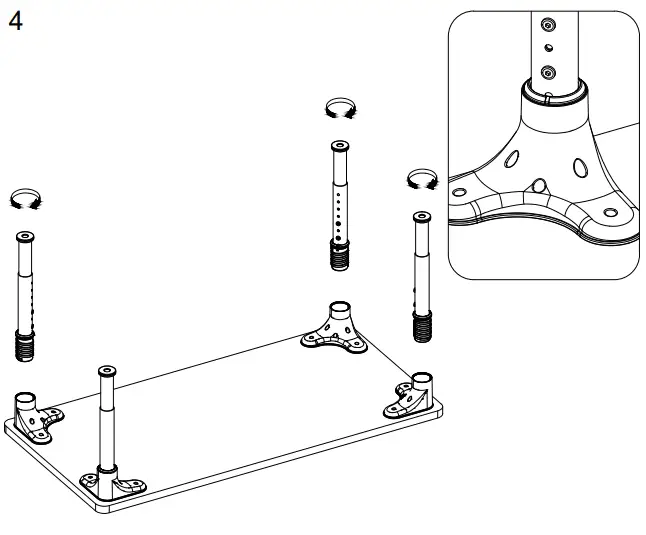 4