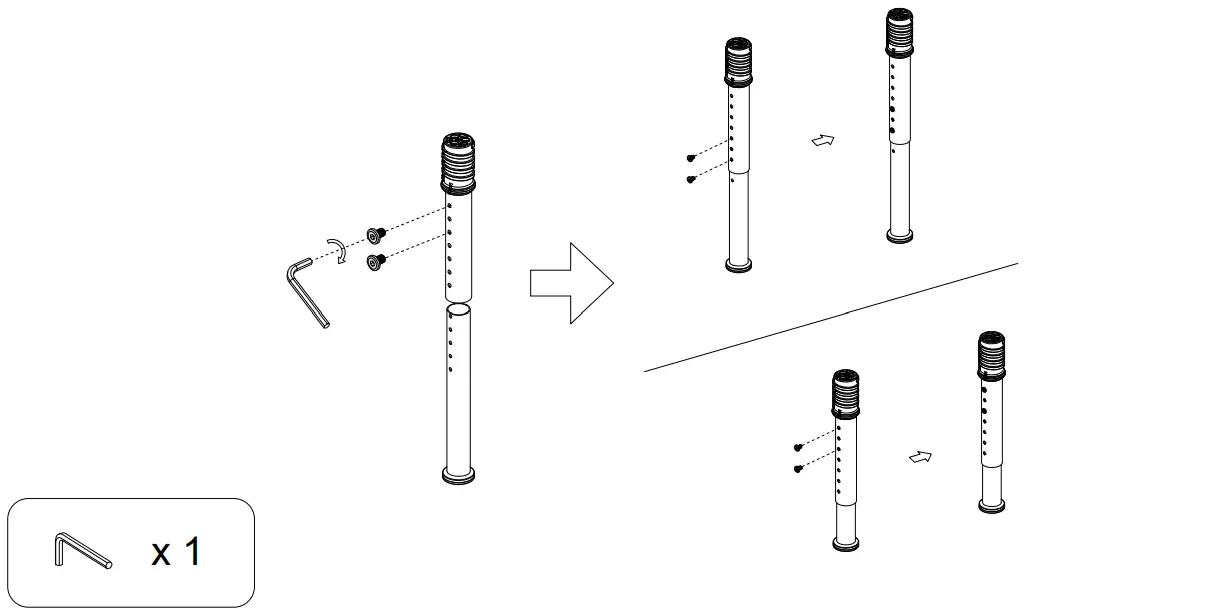 x 1