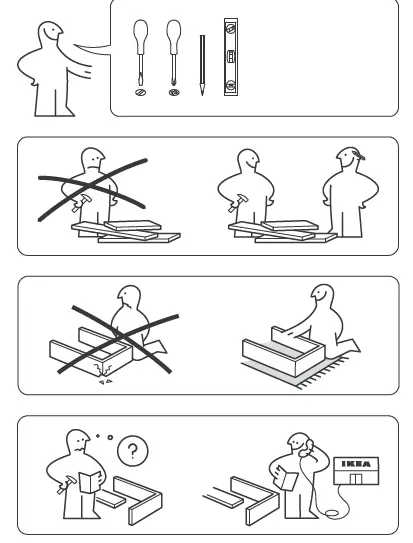 ?

IKEA