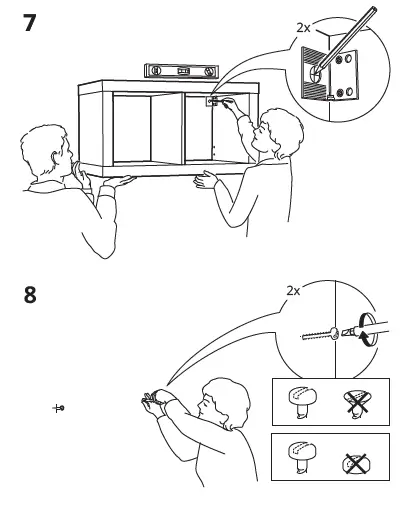 7

2x

8

2x