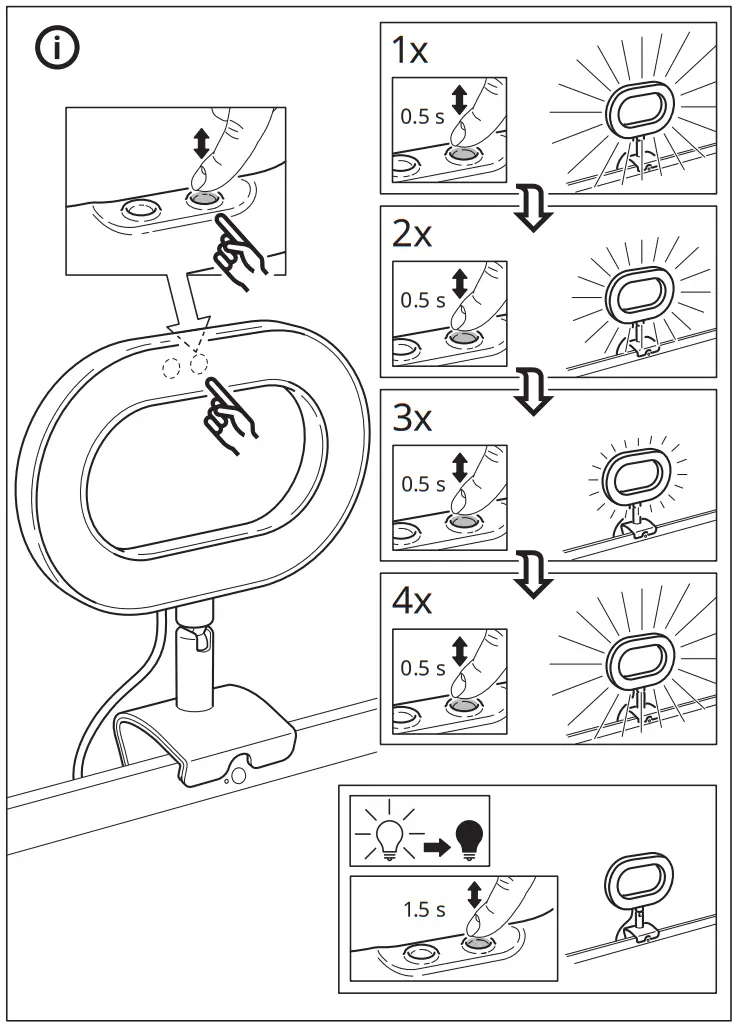 1x
0.5 s
2x
0.5 s
3x
0.5 s
4x
0.5 s
1.5 s