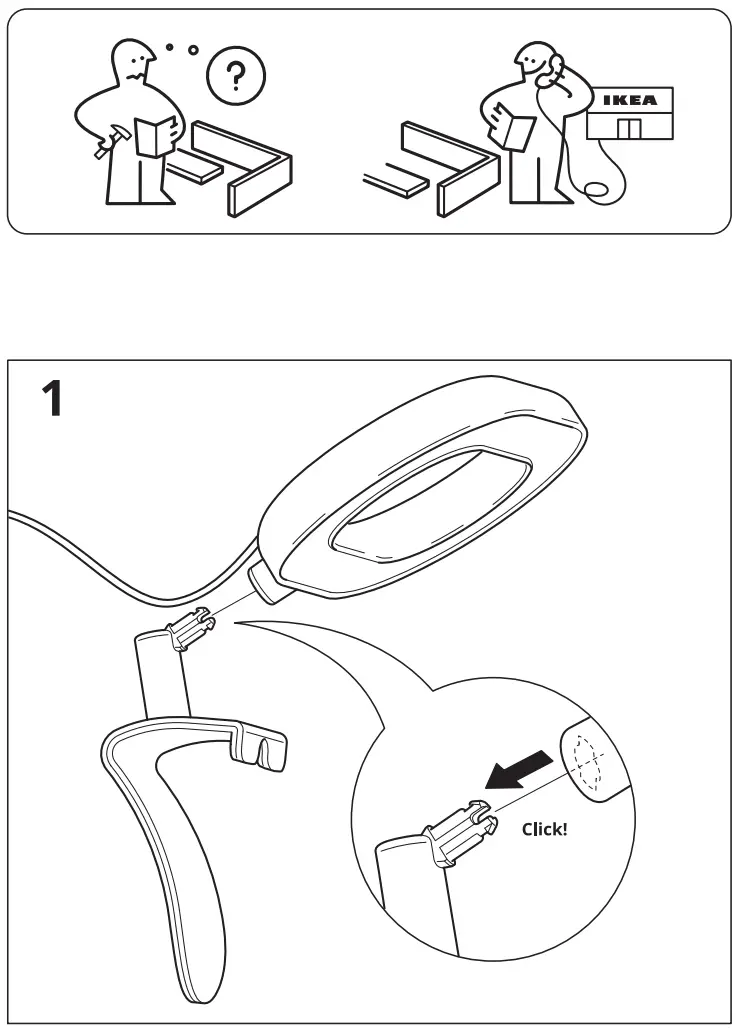 ?

IKEA

1

Click!