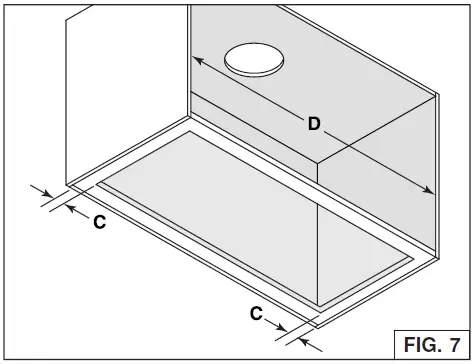 D

C

C

FIG. 7