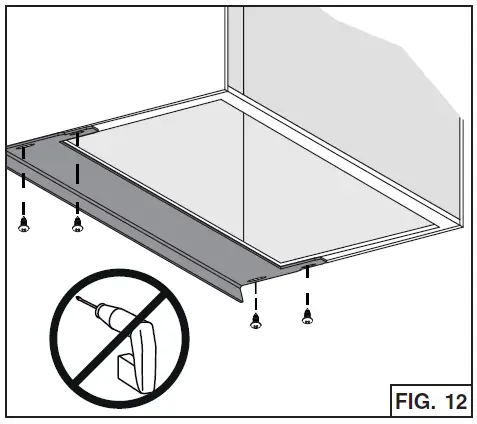 FIG. 12