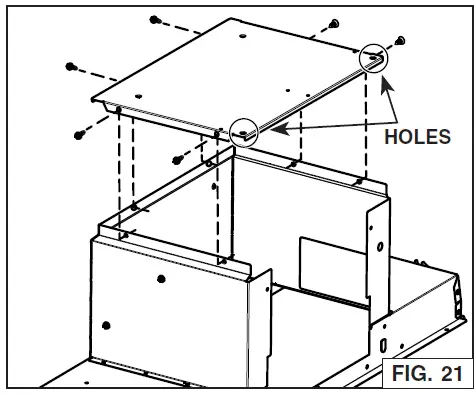 HOLES

FIG. 21