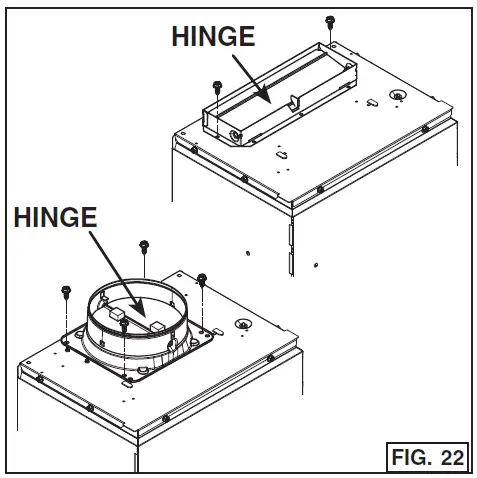 HINGE

HINGE

FIG. 22