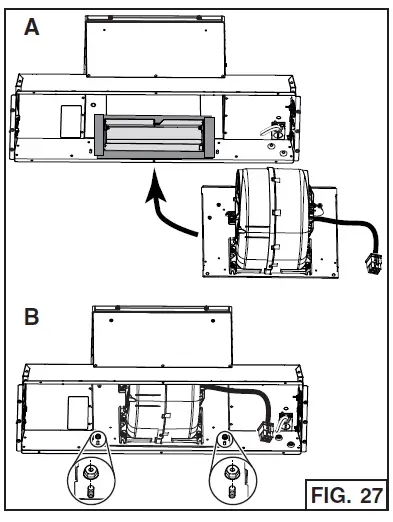 A

B

FIG. 27