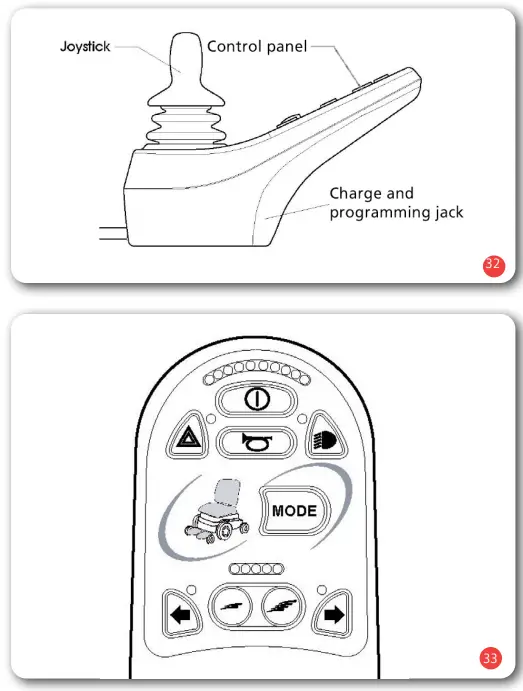 Joystick
Control panel
Charge and programming jack
32

MODE
33